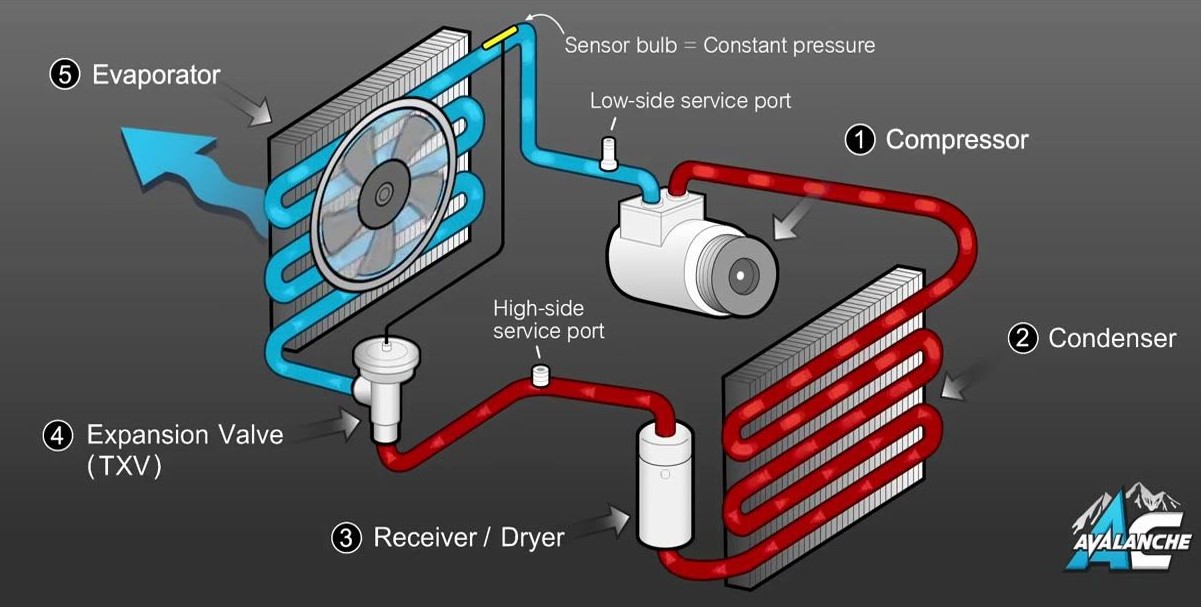 Sensor bulb = Constant pressure

5 Evaporator

Low-side service port

1 Compressor

High-side service port

2 Condenser

4 Expansion Valve (TXV)

3 Receiver / Dryer

AVALANCHE AC